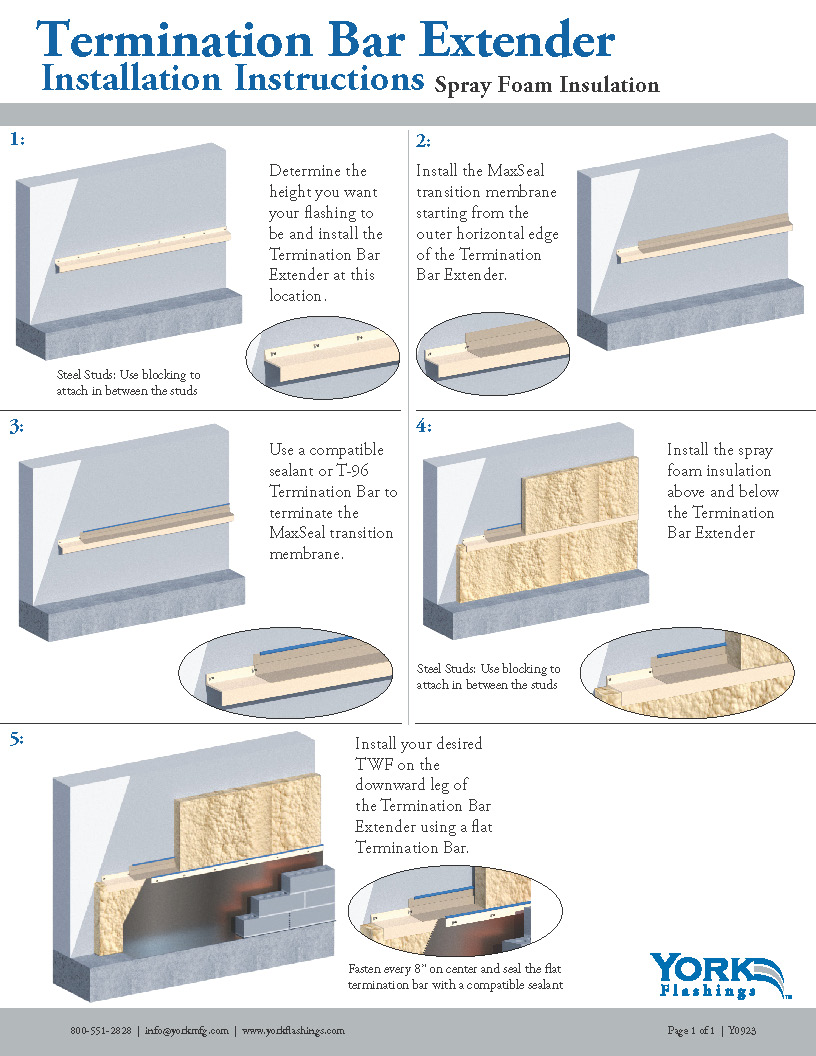 Termination Bar Extender
Installation Instructions Spray Foam Insulation

1:

Determine the height you want your flashing to be and install the Termination Bar Extender at this location.

Steel Studs: Use blocking to attach in between the studs

2:

Install the MaxSeal transition membrane starting from the outer horizontal edge of the Termination Bar Extender.

3:

Use a compatible sealant or T-96 Termination Bar to terminate the MaxSeal transition membrane.

4:

Install the spray foam insulation above and below the Termination Bar Extender

Steel Studs: Use blocking to attach in between the studs

5:

Install your desired TWF on the downward leg of the Termination Bar Extender using a flat Termination Bar.

Fasten every 8" on center and seal the flat termination bar with a compatible sealant

YORK Flashings

800-551-2828 | info@yorkmfg.com | www.yorkflashings.com

Page 1 of 1 | Y0923