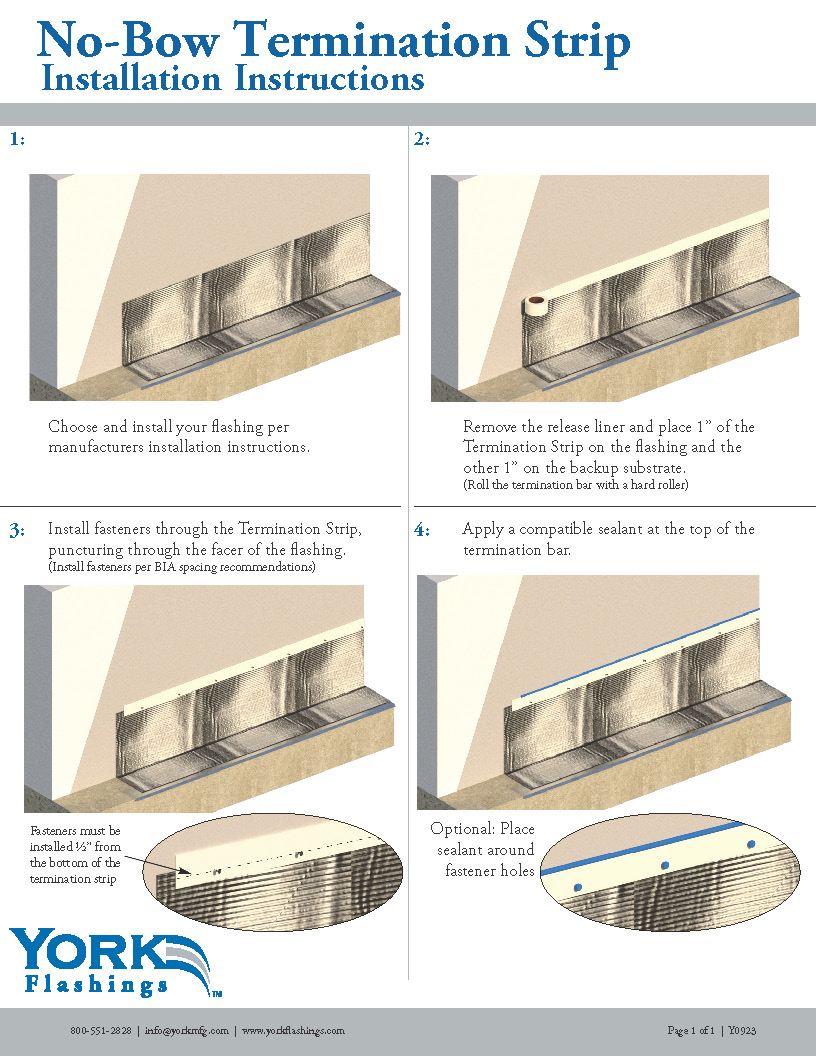 No-Bow Termination Strip
Installation Instructions

1:

Choose and install your flashing per manufacturers installation instructions.

2:

Remove the release liner and place 1" of the Termination Strip on the flashing and the other 1" on the backup substrate.
(Roll the termination bar with a hard roller)

3: Install fasteners through the Termination Strip, puncturing through the facer of the flashing.
(Install fasteners per BIA spacing recommendations)

Fasteners must be installed ½" from the bottom of the termination strip

4: Apply a compatible sealant at the top of the termination bar.

Optional: Place sealant around fastener holes

YORK Flashings ™

800-551-2828 | info@yorkmfg.com | www.yorkflashings.com

Page 1 of 1 | Y0923