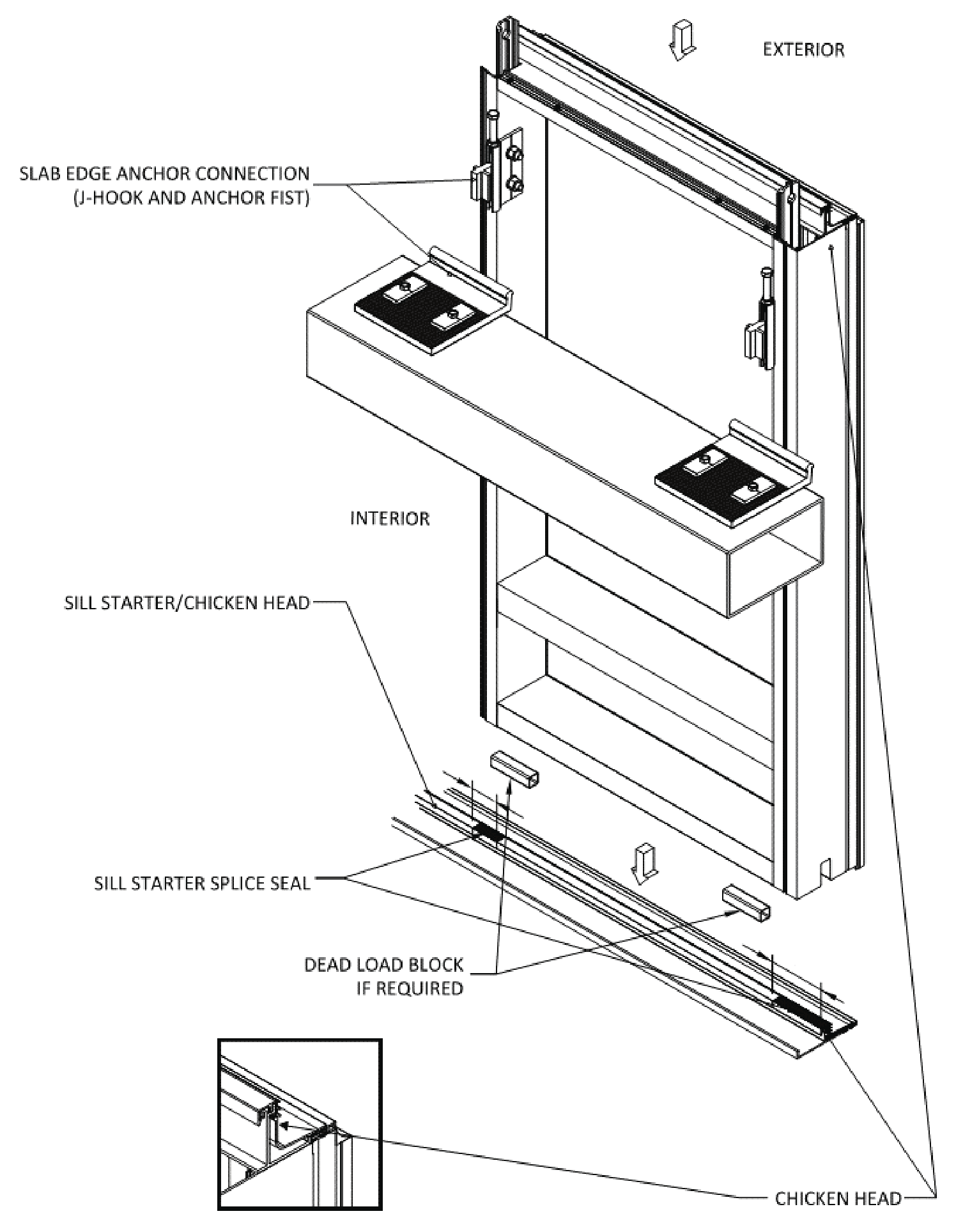 EXTERIOR

SLAB EDGE ANCHOR CONNECTION
(J-HOOK AND ANCHOR FIST)

INTERIOR

SILL STARTER/CHICKEN HEAD

SILL STARTER SPLICE SEAL

DEAD LOAD BLOCK
IF REQUIRED

CHICKEN HEAD